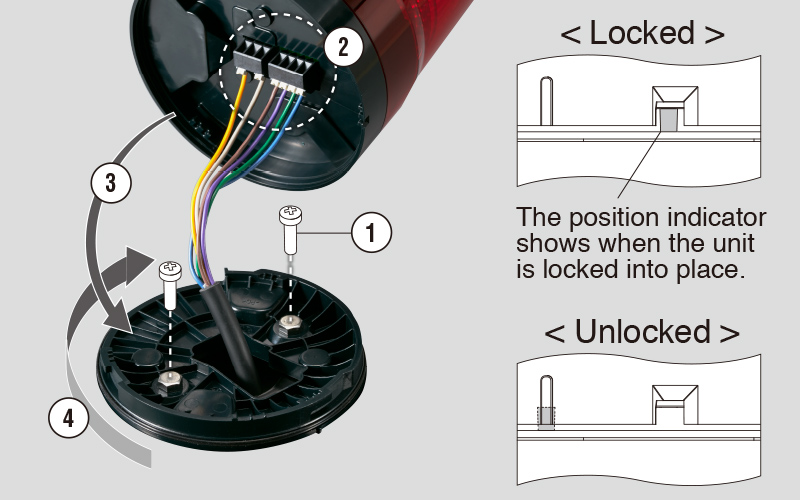 2

3

1

4

< Locked >

The position indicator shows when the unit is locked into place.

< Unlocked >